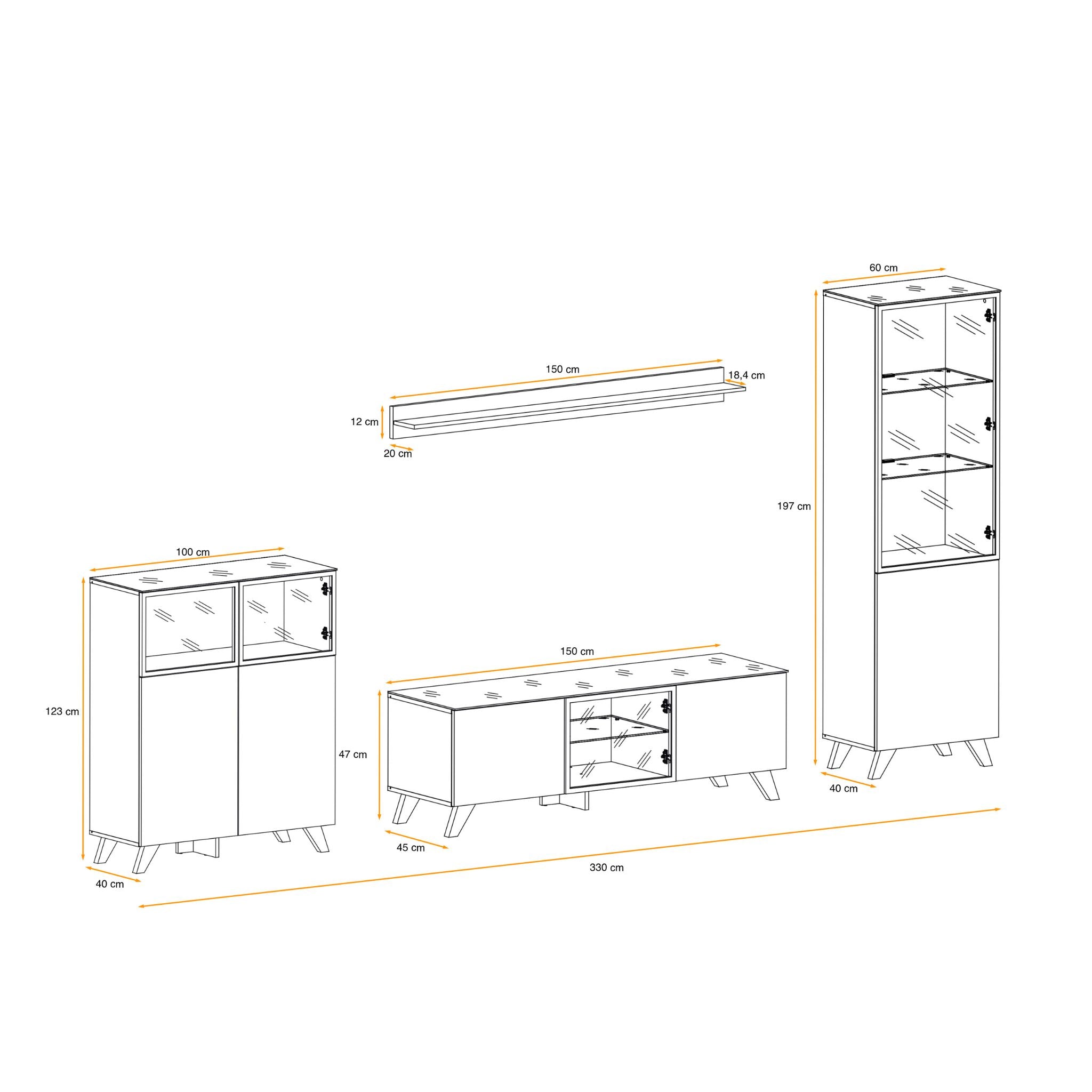 60 cm

150 cm

18,4 cm

12 cm

20 cm

197 cm

100 cm

150 cm

123 cm

47 cm

40 cm

45 cm

40 cm

330 cm